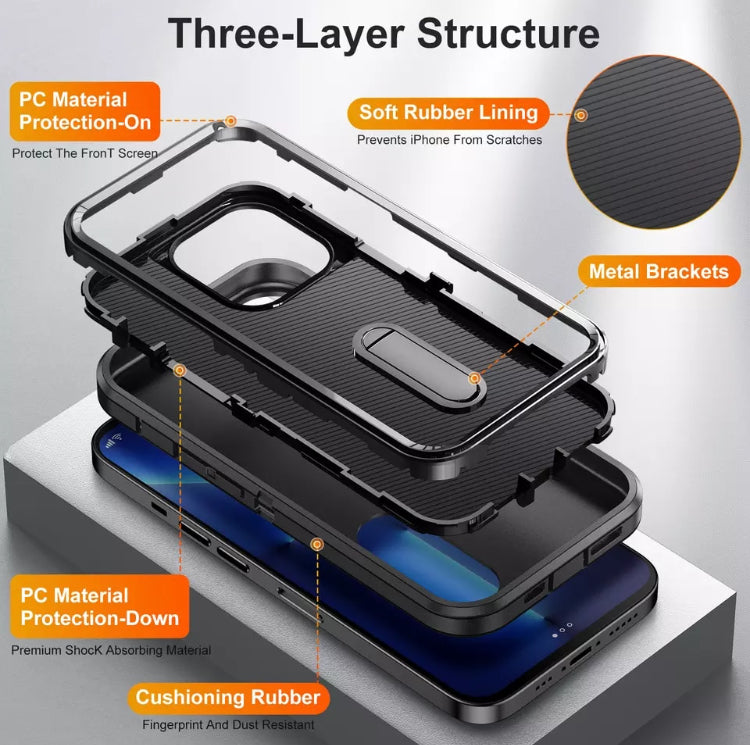 Three-Layer Structure

PC Material Protection-On

Protect The FronT Screen

Soft Rubber Lining

Prevents iPhone From Scratches

Metal Brackets

PC Material Protection-Down

Premium ShocK Absorbing Material

Cushioning Rubber

Fingerprint And Dust Resistant